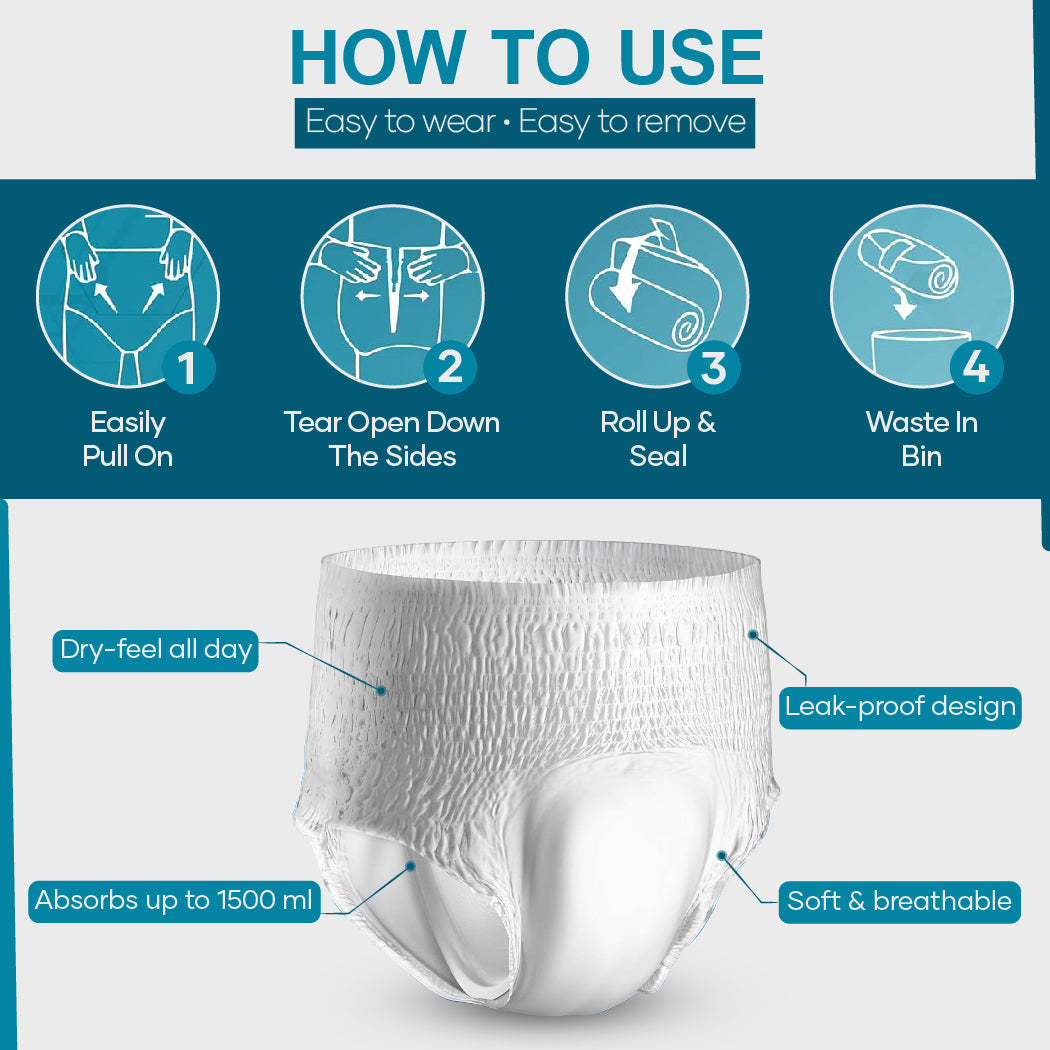 HOW TO USE
Easy to wear • Easy to remove

1
Easily Pull On

2
Tear Open Down The Sides

3
Roll Up & Seal

4
Waste In Bin

Dry-feel all day

Leak-proof design

Absorbs up to 1500 ml

Soft & breathable